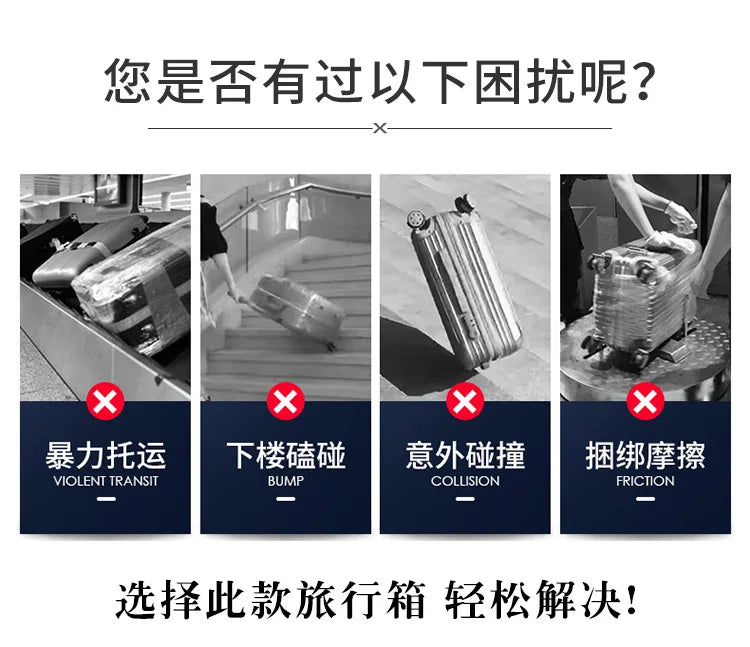 您是否有过以下困扰呢？

暴力托运
VIOLENT TRANSIT

下楼磕碰
BUMP

意外碰撞
COLLISION

捆绑摩擦
FRICTION

选择此款旅行箱 轻松解决！